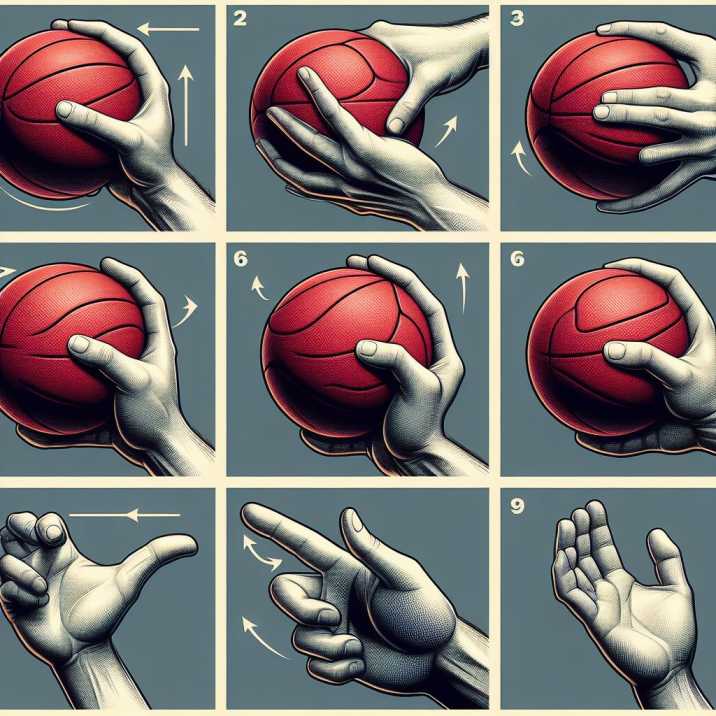 2

3

6

6

9